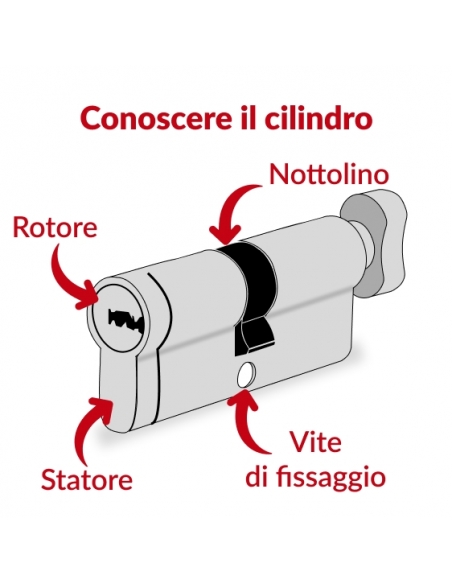 Conoscere il cilindro

Nottolino

Rotore

Statore

Vite
di fissaggio