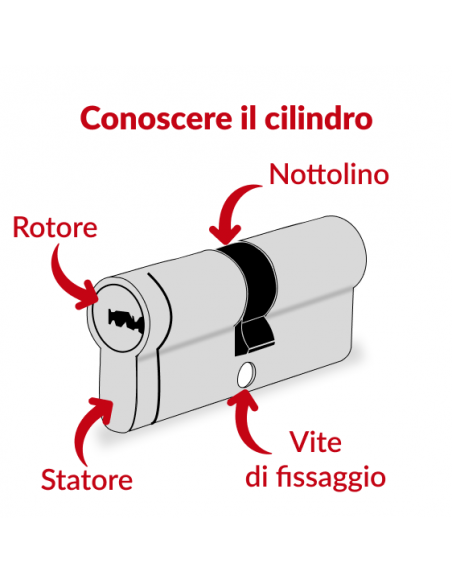 Conoscere il cilindro

Nottolino

Rotore

Statore

Vite di fissaggio