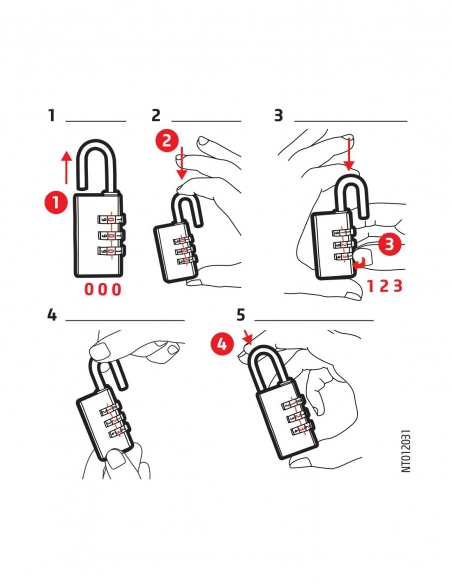 1

1

0 0 0

2

2

3

3

1 2 3

4

5

4

NT012031