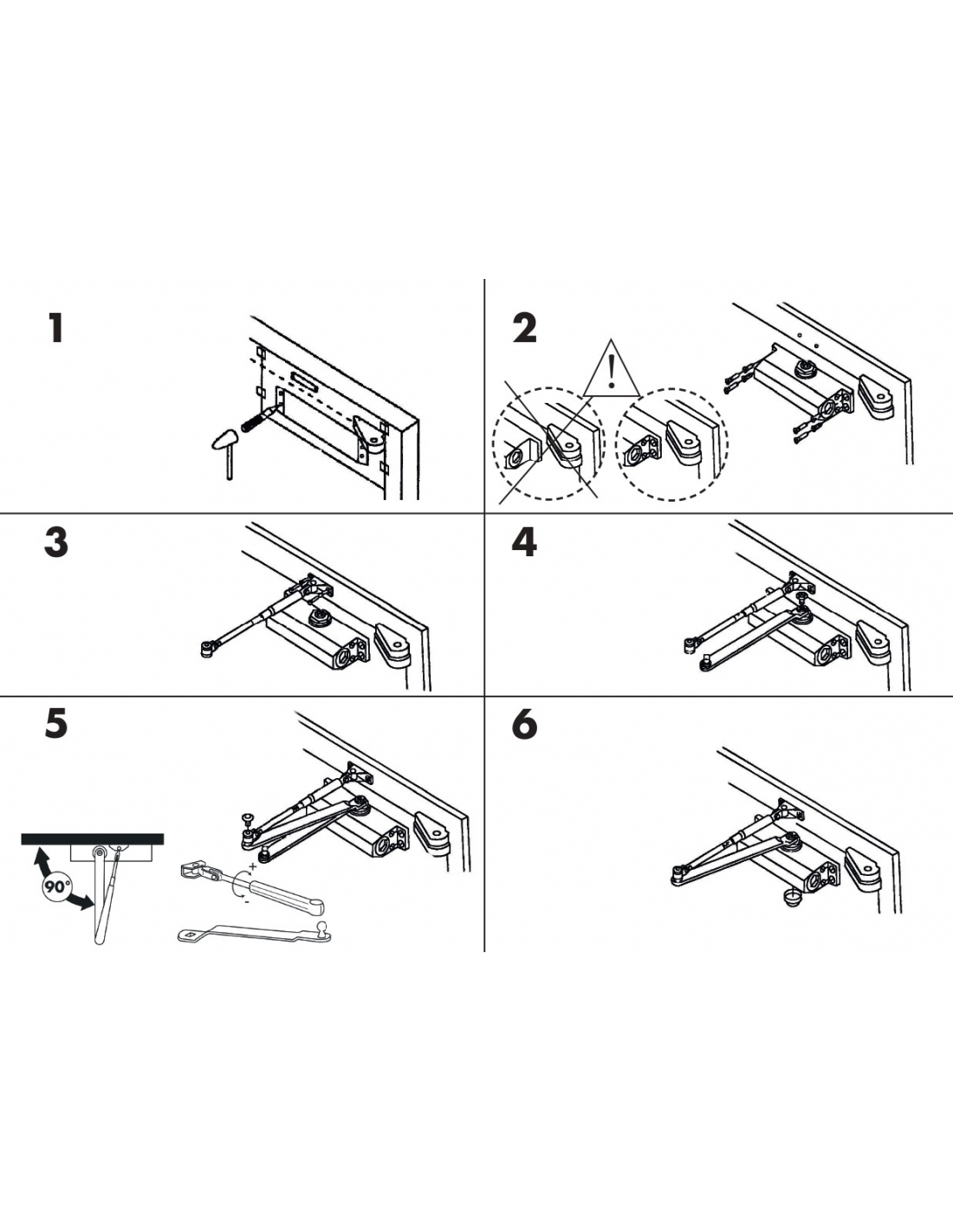 1

2

!

3

4

5

90°

+

-

6