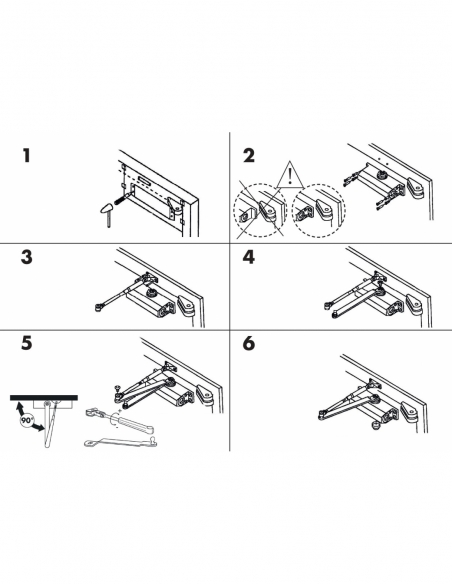 1

2

!

3

4

5

90°

6