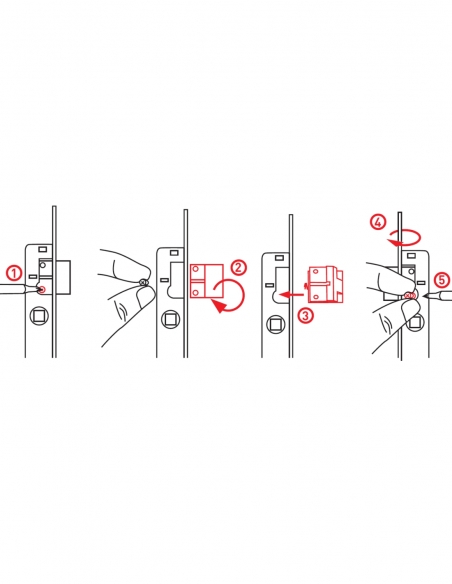 1
2
3
4
5